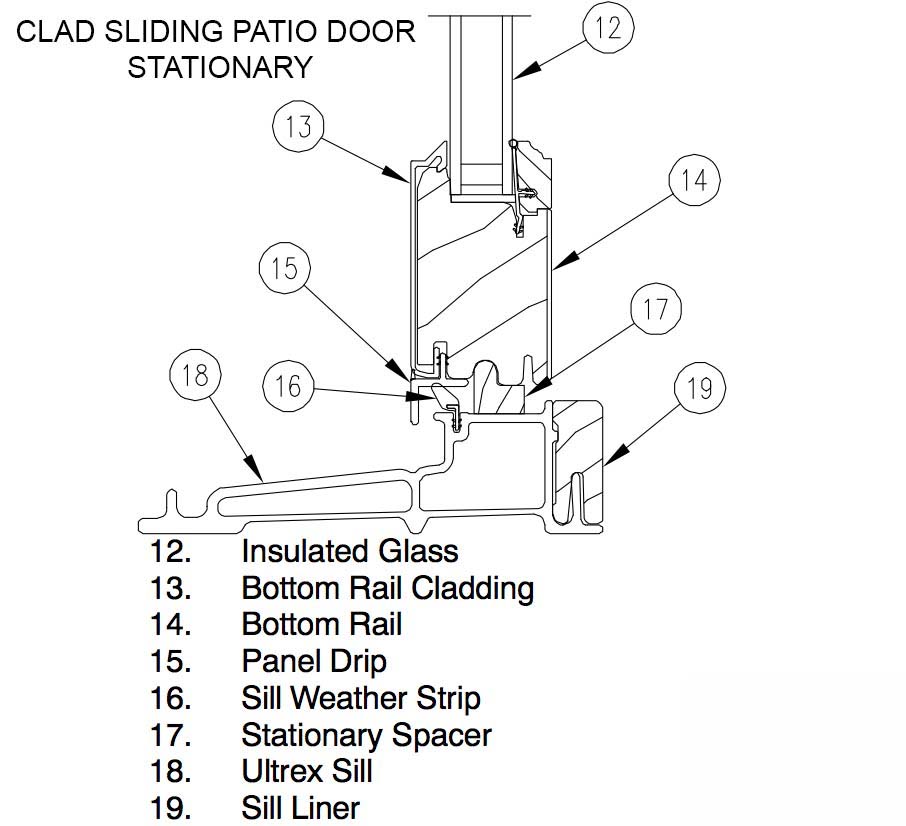 CLAD SLIDING PATIO DOOR
STATIONARY

12
13
14
15
17
18
16
19

12. Insulated Glass
13. Bottom Rail Cladding
14. Bottom Rail
15. Panel Drip
16. Sill Weather Strip
17. Stationary Spacer
18. Ultrex Sill
19. Sill Liner