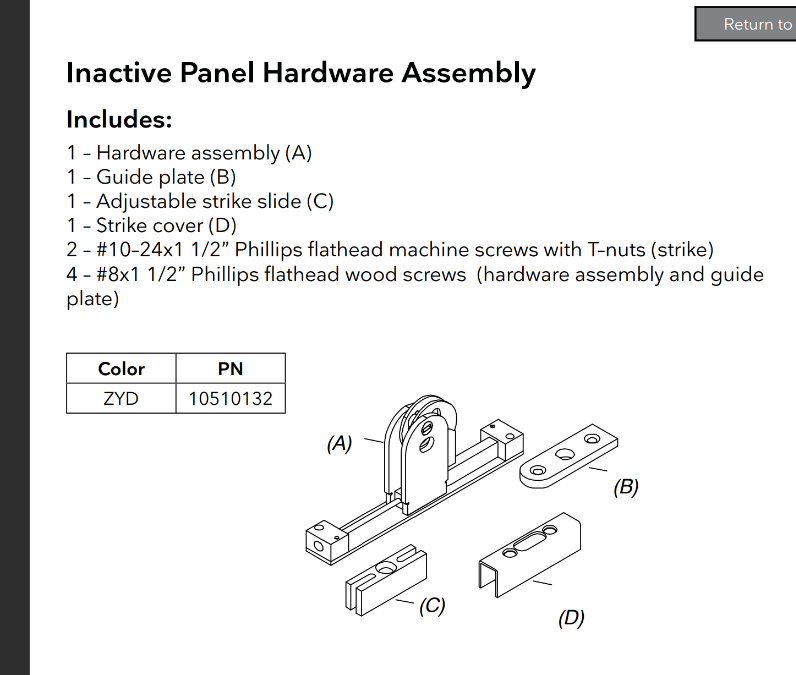 Return to

Inactive Panel Hardware Assembly

Includes:

1 – Hardware assembly (A)
1 – Guide plate (B)
1 – Adjustable strike slide (C)
1 – Strike cover (D)
2 – #10–24x1 1/2” Phillips flathead machine screws with T–nuts (strike)
4 – #8x1 1/2” Phillips flathead wood screws (hardware assembly and guide plate)

| Color | PN |
|---|---|
| ZYD | 10510132 |

(A)
(B)
(C)
(D)