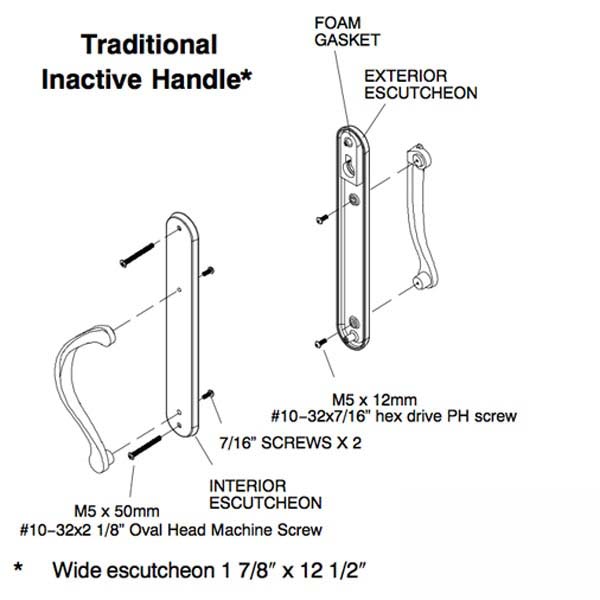 Traditional Inactive Handle*

FOAM GASKET

EXTERIOR ESCUTCHEON

M5 x 12mm
#10-32x7/16" hex drive PH screw

7/16" SCREWS X 2

INTERIOR ESCUTCHEON

M5 x 50mm
#10-32x2 1/8" Oval Head Machine Screw

* Wide escutcheon 1 7/8" x 12 1/2"