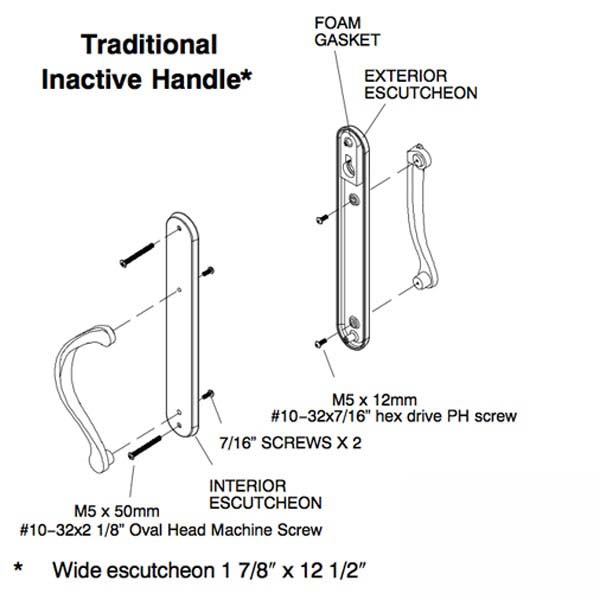 Traditional Inactive Handle*

FOAM GASKET

EXTERIOR ESCUTCHEON

M5 x 12mm
#10-32x7/16" hex drive PH screw

7/16" SCREWS X 2

INTERIOR ESCUTCHEON

M5 x 50mm
#10-32x2 1/8" Oval Head Machine Screw

* Wide escutcheon 1 7/8" x 12 1/2"