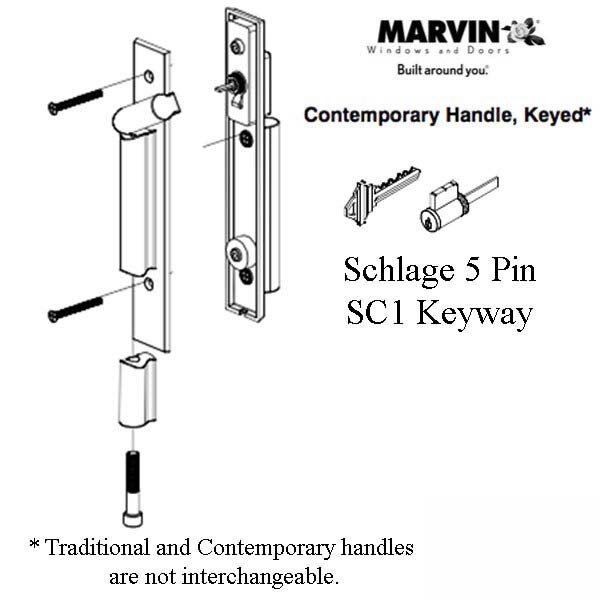 MARVIN
Windows and Doors
Built around you.

Contemporary Handle, Keyed*

Schlage 5 Pin
SC1 Keyway

* Traditional and Contemporary handles are not interchangeable.